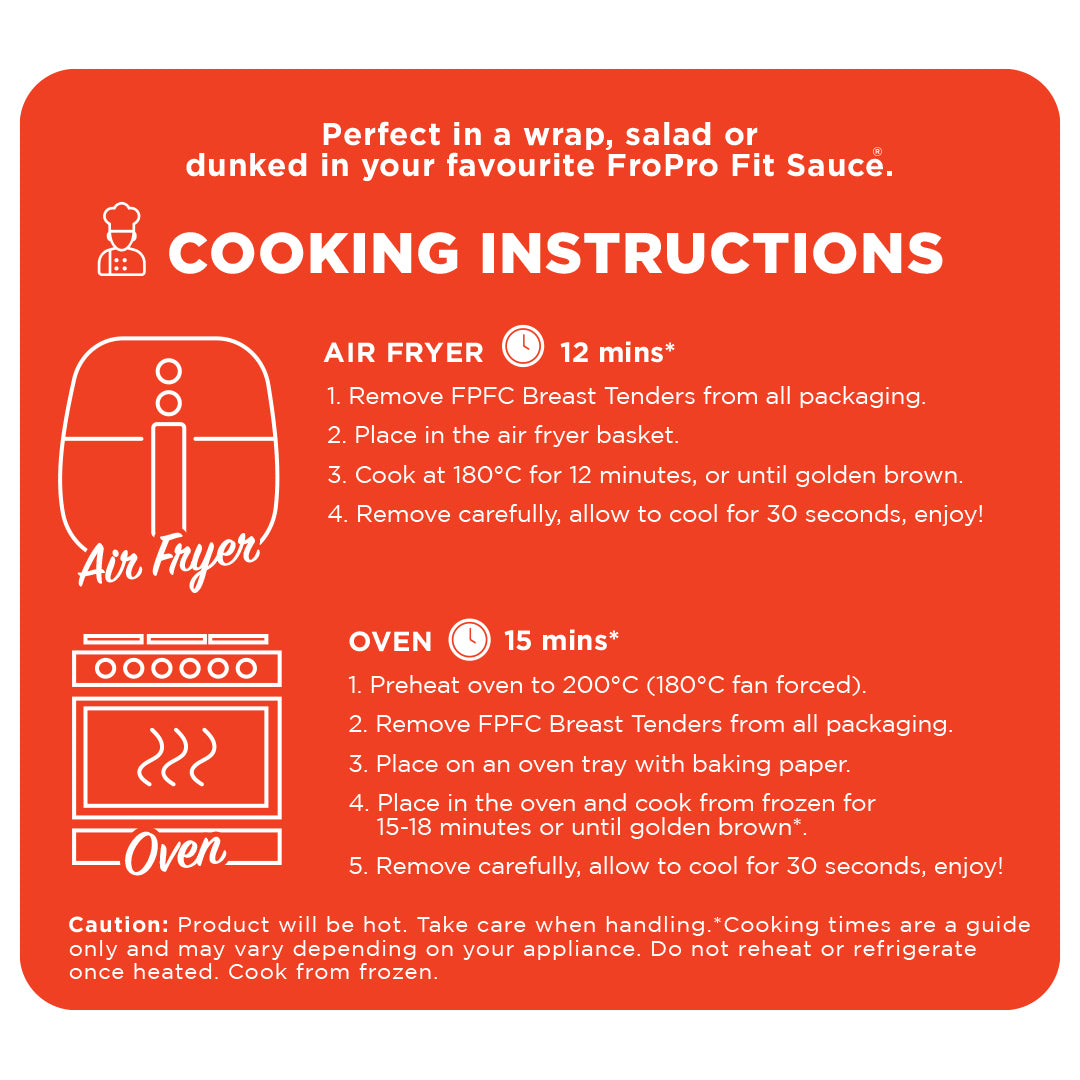 Perfect in a wrap, salad or dunked in your favourite FroPro Fit Sauce®.

COOKING INSTRUCTIONS

Air Fryer

AIR FRYER 12 mins*

1. Remove FPFC Breast Tenders from all packaging.
2. Place in the air fryer basket.
3. Cook at 180°C for 12 minutes, or until golden brown.
4. Remove carefully, allow to cool for 30 seconds, enjoy!

Oven

OVEN 15 mins*

1. Preheat oven to 200°C (180°C fan forced).
2. Remove FPFC Breast Tenders from all packaging.
3. Place on an oven tray with baking paper.
4. Place in the oven and cook from frozen for 15-18 minutes or until golden brown*.
5. Remove carefully, allow to cool for 30 seconds, enjoy!

Caution: Product will be hot. Take care when handling.*Cooking times are a guide only and may vary depending on your appliance. Do not reheat or refrigerate once heated. Cook from frozen.